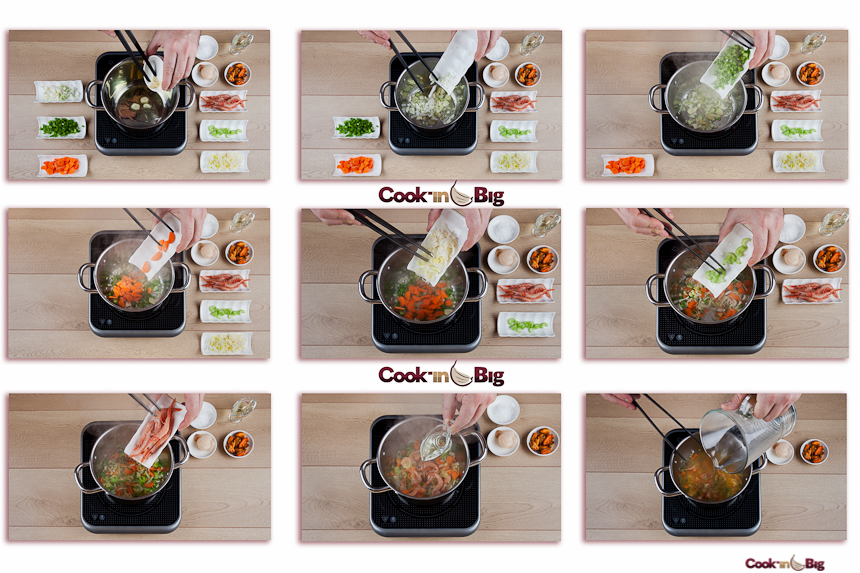 Cook-in Big

Cook-in Big

Cook-in Big